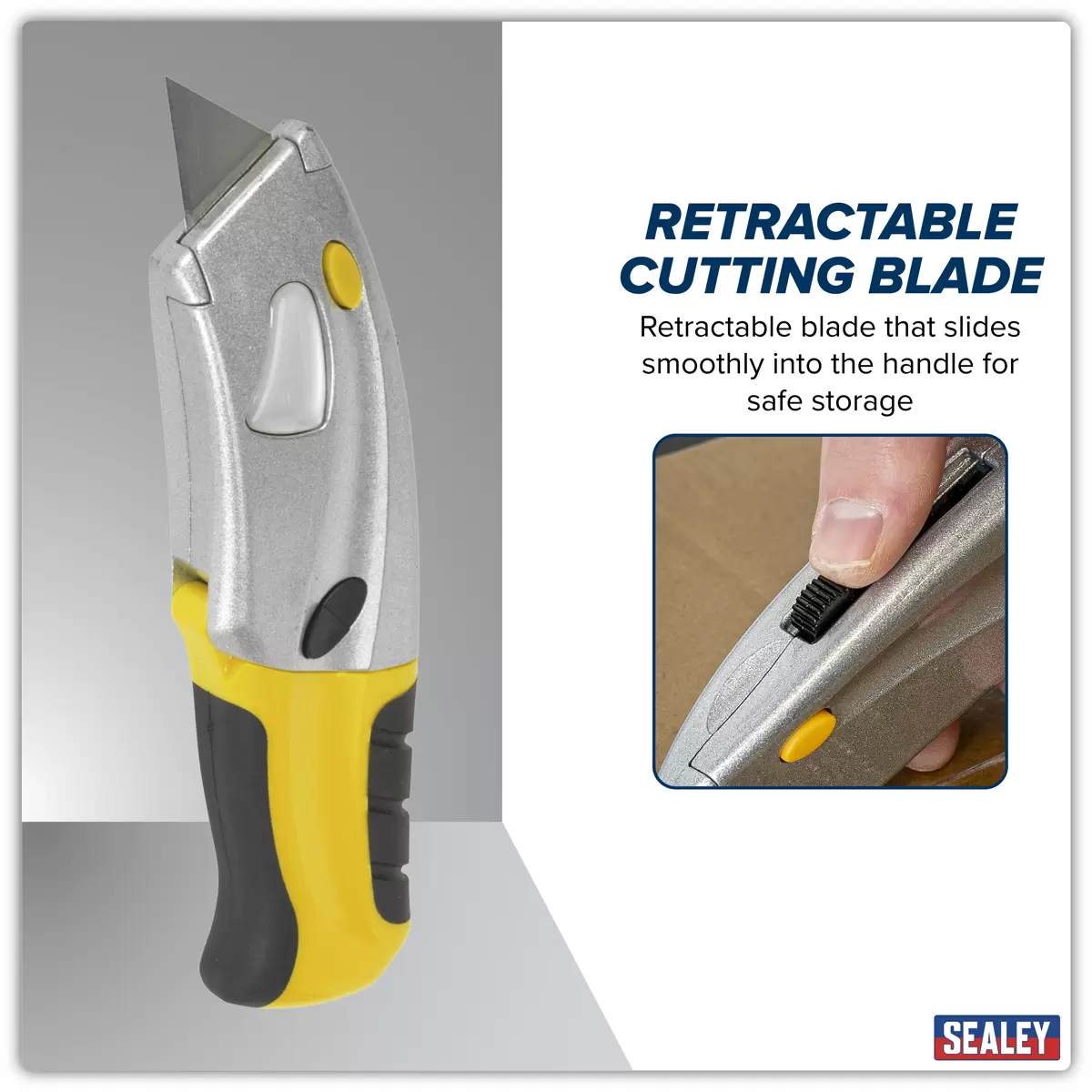 RETRACTABLE CUTTING BLADE

Retractable blade that slides smoothly into the handle for safe storage

SEALEY